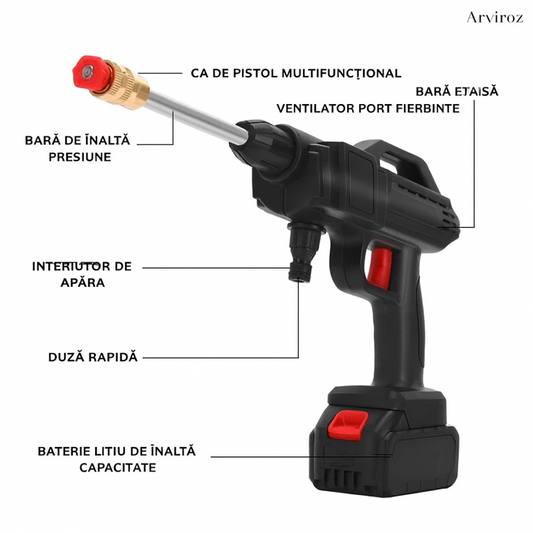 Arviroz

CA DE PISTOL MULTIFUNCȚIONAL

BARĂ ETAISĂ

VENTILATOR PORT FIERBINTE

BARĂ DE ÎNALTĂ PRESIUNE

INTERIUTOR DE APĂRA

DUZĂ RAPIDĂ

BATERIE LITIU DE ÎNALTĂ CAPACITATE